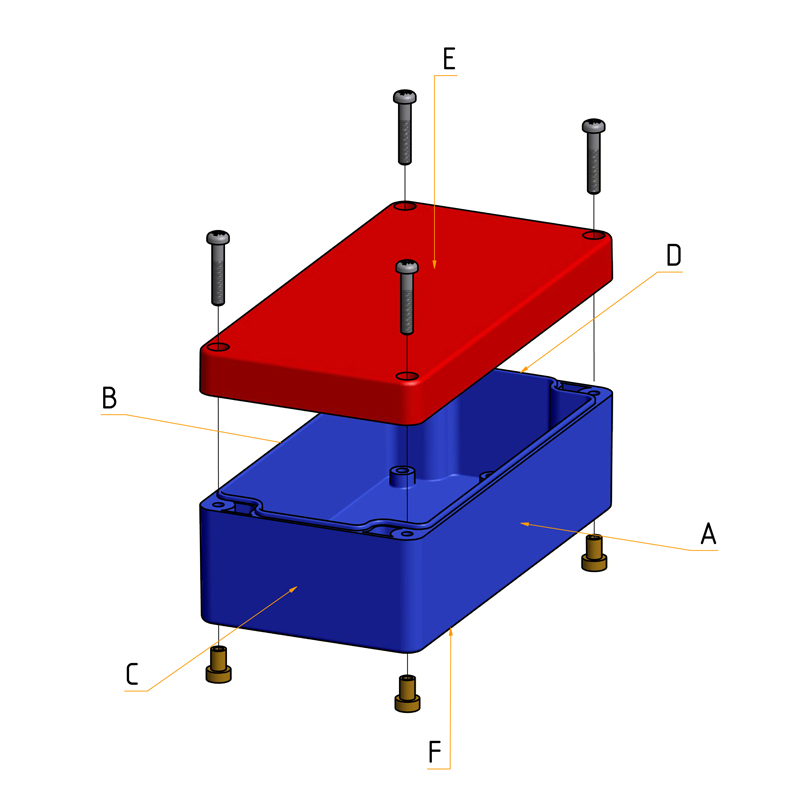 E
D
B
A
C
F